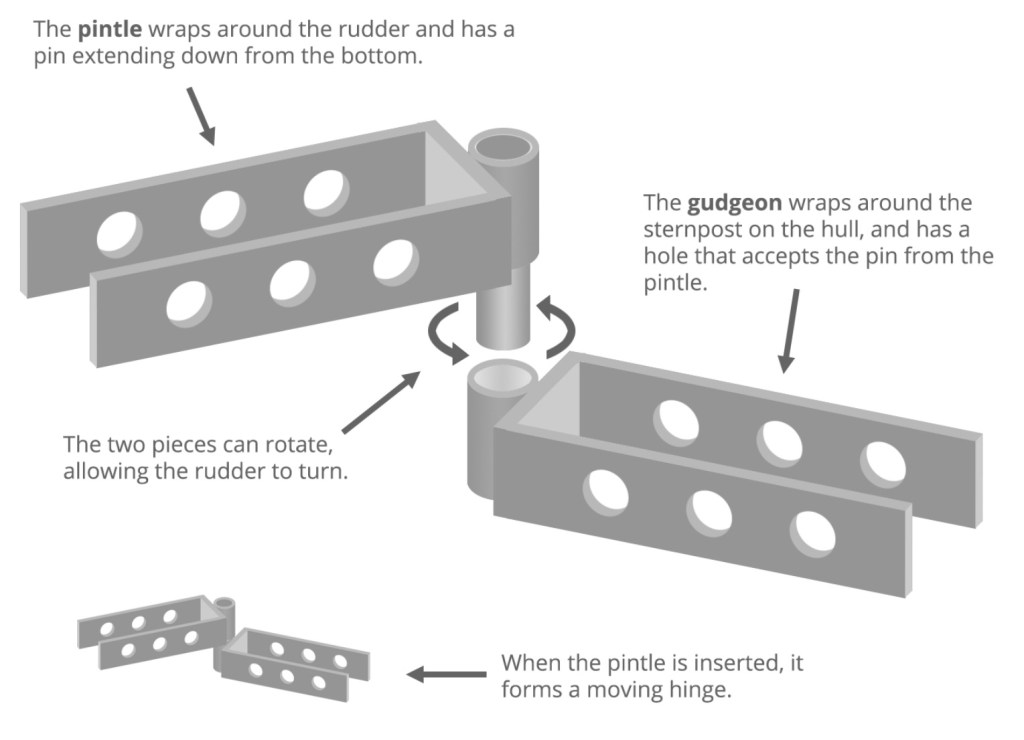 The pintle wraps around the rudder and has a pin extending down from the bottom.

The gudgeon wraps around the sternpost on the hull, and has a hole that accepts the pin from the pintle.

The two pieces can rotate, allowing the rudder to turn.

When the pintle is inserted, it forms a moving hinge.